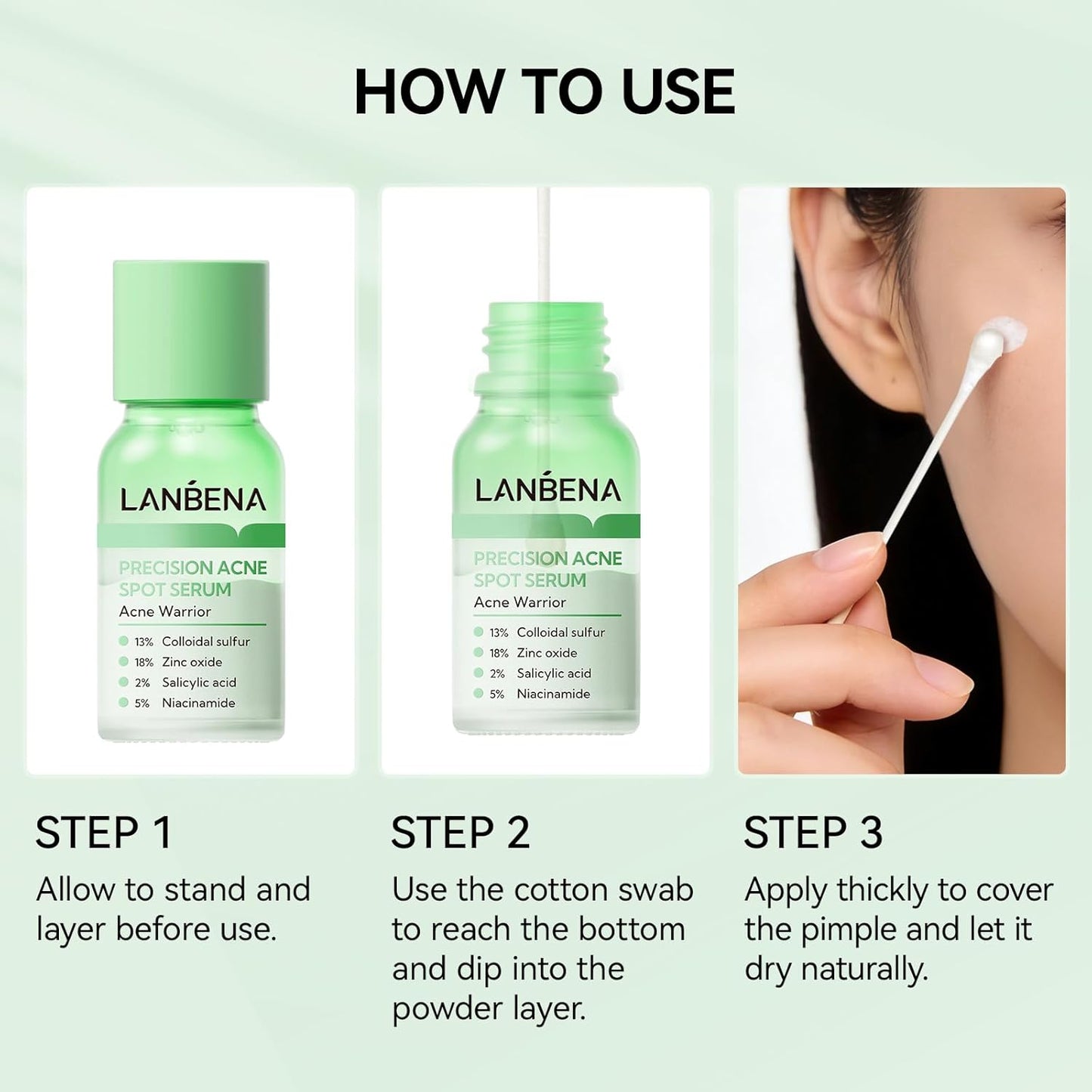 HOW TO USE

LANBENA

PRECISION ACNE SPOT SERUM

Acne Warrior

13% Colloidal sulfur
18% Zinc oxide
2% Salicylic acid
5% Niacinamide

LANBENA

PRECISION ACNE SPOT SERUM

Acne Warrior

13% Colloidal sulfur
18% Zinc oxide
2% Salicylic acid
5% Niacinamide

STEP 1

Allow to stand and layer before use.

STEP 2

Use the cotton swab to reach the bottom and dip into the powder layer.

STEP 3

Apply thickly to cover the pimple and let it dry naturally.